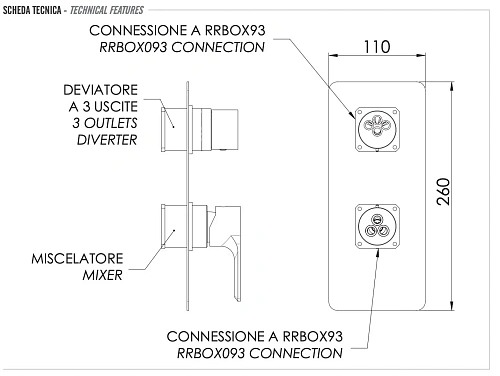 SCHEDA TECNICA - TECHNICAL FEATURES

CONNESSIONE A RRBOX93
RRBOX093 CONNECTION

110

DEVIATORE
A 3 USCITE
3 OUTLETS
DIVERTER

260

MISCELATORE
MIXER

CONNESSIONE A RRBOX93
RRBOX093 CONNECTION