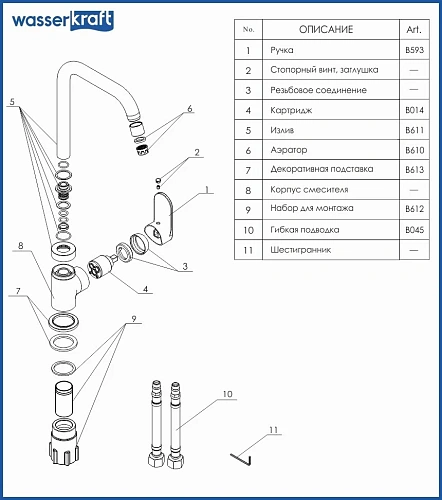 wasserkraft

| No. | ОПИСАНИЕ | Art. |
|---|---|---|
| 1 | Ручка | B593 |
| 2 | Стопорный винт, заглушка | — |
| 3 | Резьбовое соединение | — |
| 4 | Картридж | B014 |
| 5 | Излив | B611 |
| 6 | Аэратор | B610 |
| 7 | Декоративная подставка | B613 |
| 8 | Корпус смесителя | — |
| 9 | Набор для монтажа | B612 |
| 10 | Гибкая подводка | B045 |
| 11 | Шестигранник | — |

5
6
2
1
8
3
4
7
9
10
11