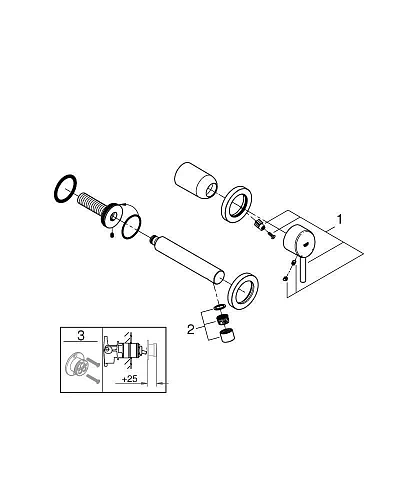 1

2

3

+25