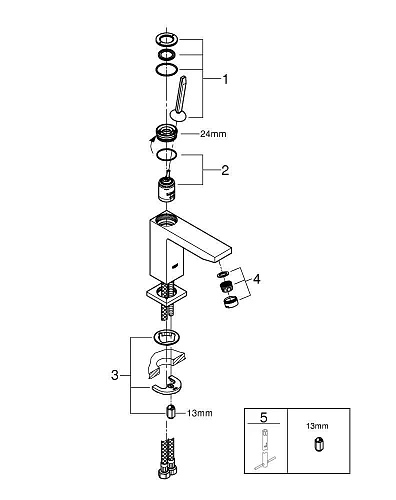 1

24mm

2

4

3

13mm

5

13mm