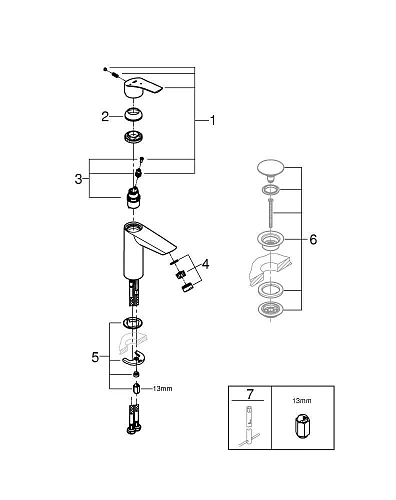 1
2
3
4
5
13mm
6
7
13mm