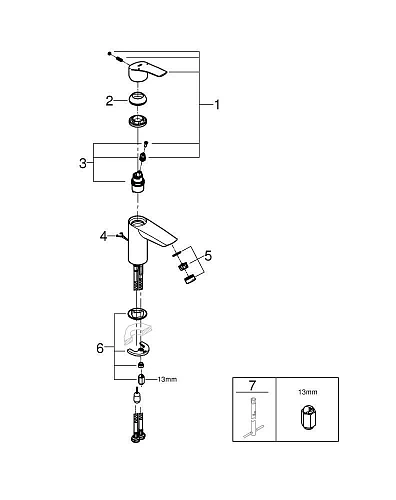 1
2
3
4
5
6
13mm
7
13mm