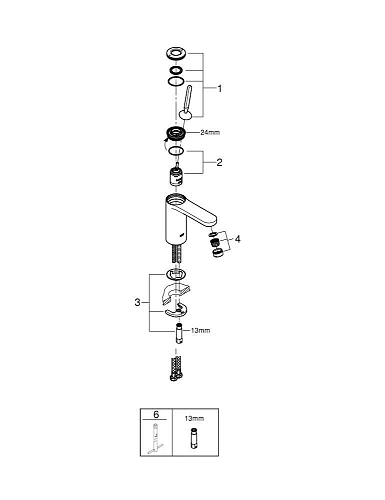 1

24mm

2

4

3

13mm

6

13mm