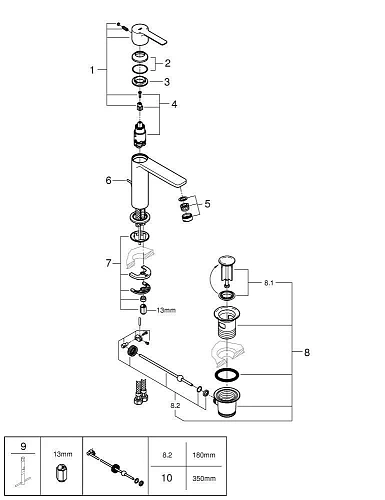 1
2
3
4
6
5
7
13mm
8.1
8
8.2

| 9 | 13mm | | 8.2 | 180mm |
|---|---|---|---|---|
| | | | 10 | 350mm |