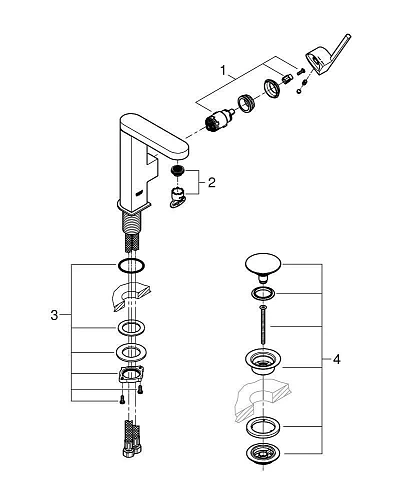 1
2
3
4