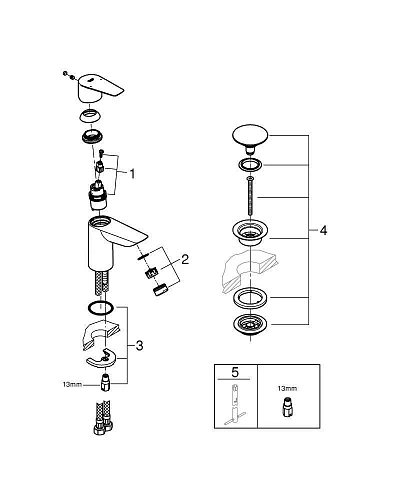 1
2
3
13mm
4
5
13mm