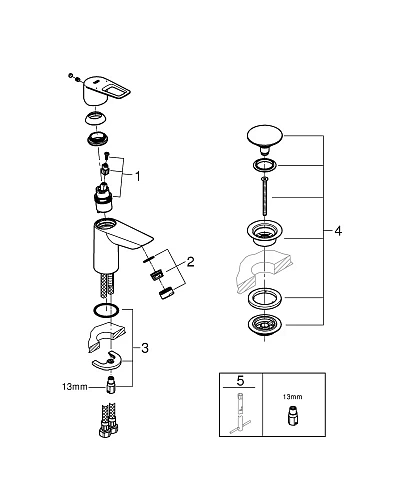 1

2

3

13mm

4

5

13mm