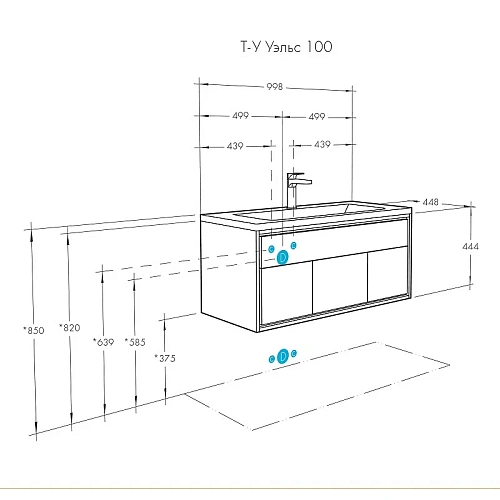 Т-У Уэльс 100

998

499

499

439

439

448

444

c

D

c

*850

*820

*639

*585

*375

c

D

c