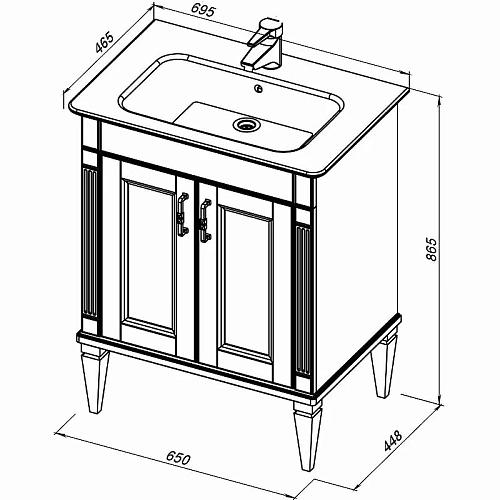 695
465
865
448
650