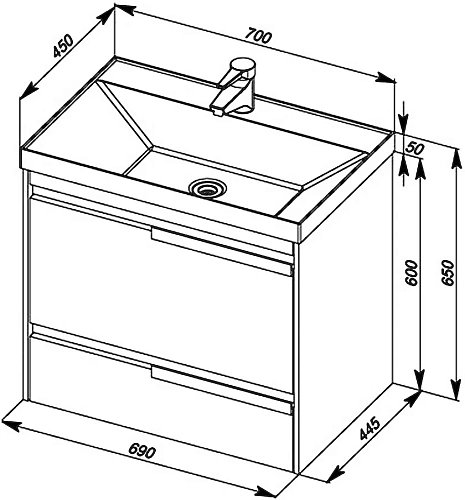 450
700
50
600
650
445
690