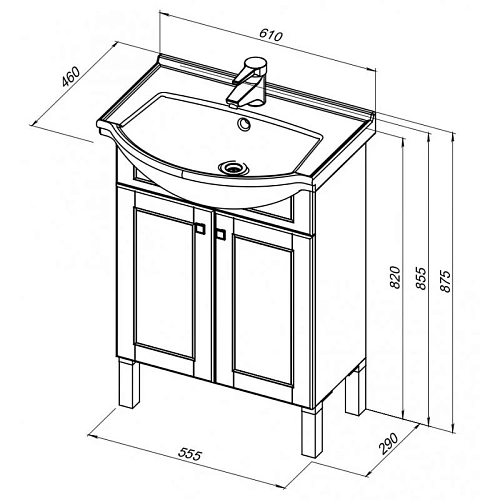 610
460
820
855
875
555
290