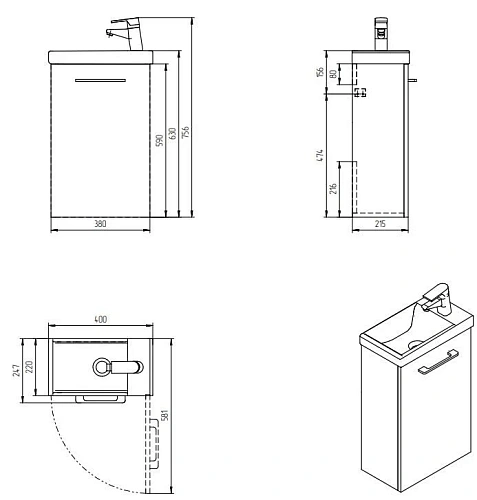 590 630 756
380
156 80
474
216
215
400
247 220
581