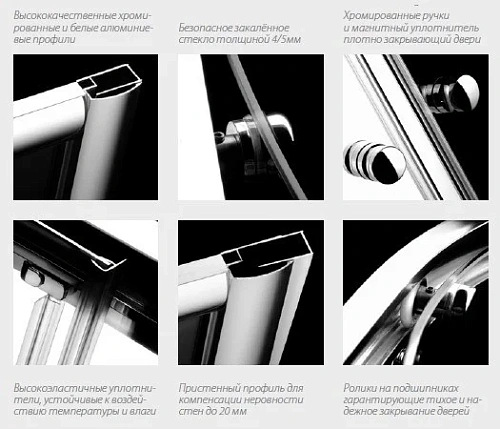 Высококачественные хромированные и белые алюминиевые профили

Безопасное закалённое стекло толщиной 4/5мм

Хромированные ручки и магнитный уплотнитель плотно закрывающий двери

Высокоэластичные уплотнители, устойчивые к воздействию температуры и влаги

Пристенный профиль для компенсации неровности стен до 20 мм

Ролики на подшипниках гарантирующие тихое и надежное закрывание дверей