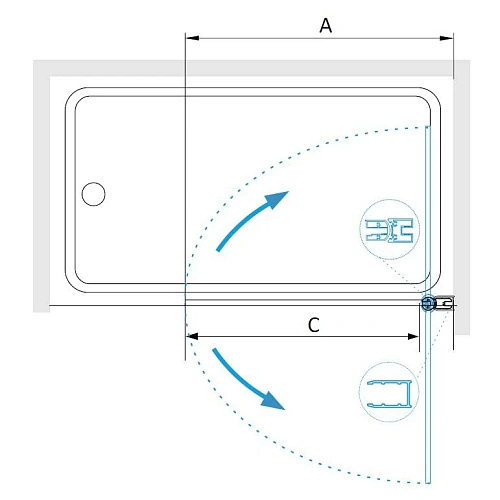 A

C