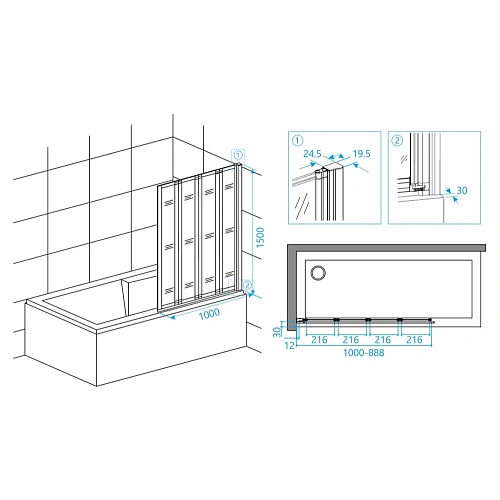 ①
②
1500
1000
①
24.5
19.5
②
30
30
12
216
216
216
216
1000-888