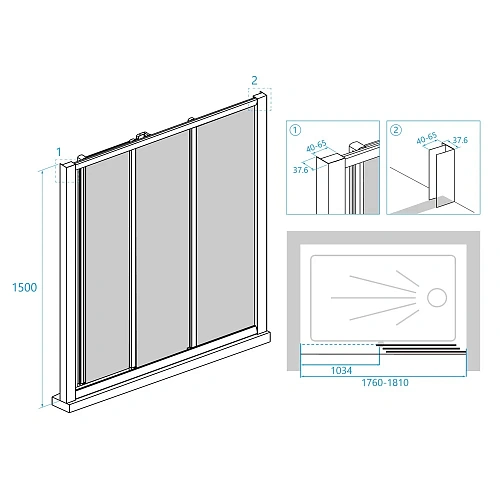 2

1

1500

①

40-65

37.6

②

40-65

37.6

1034

1760-1810