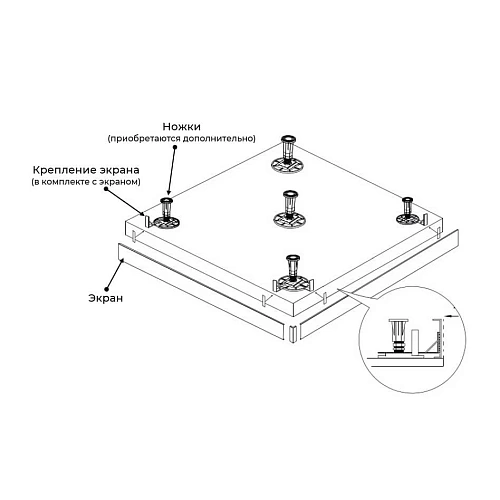 Ножки
(приобретаются дополнительно)

Крепление экрана
(в комплекте с экраном)

Экран