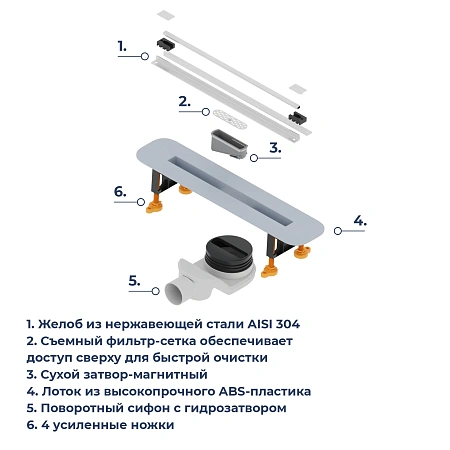 1.

2.

3.

6.

4.

5.

1. Желоб из нержавеющей стали AISI 304
2. Съемный фильтр-сетка обеспечивает доступ сверху для быстрой очистки
3. Сухой затвор-магнитный
4. Лоток из высокопрочного ABS-пластика
5. Поворотный сифон с гидрозатвором
6. 4 усиленные ножки