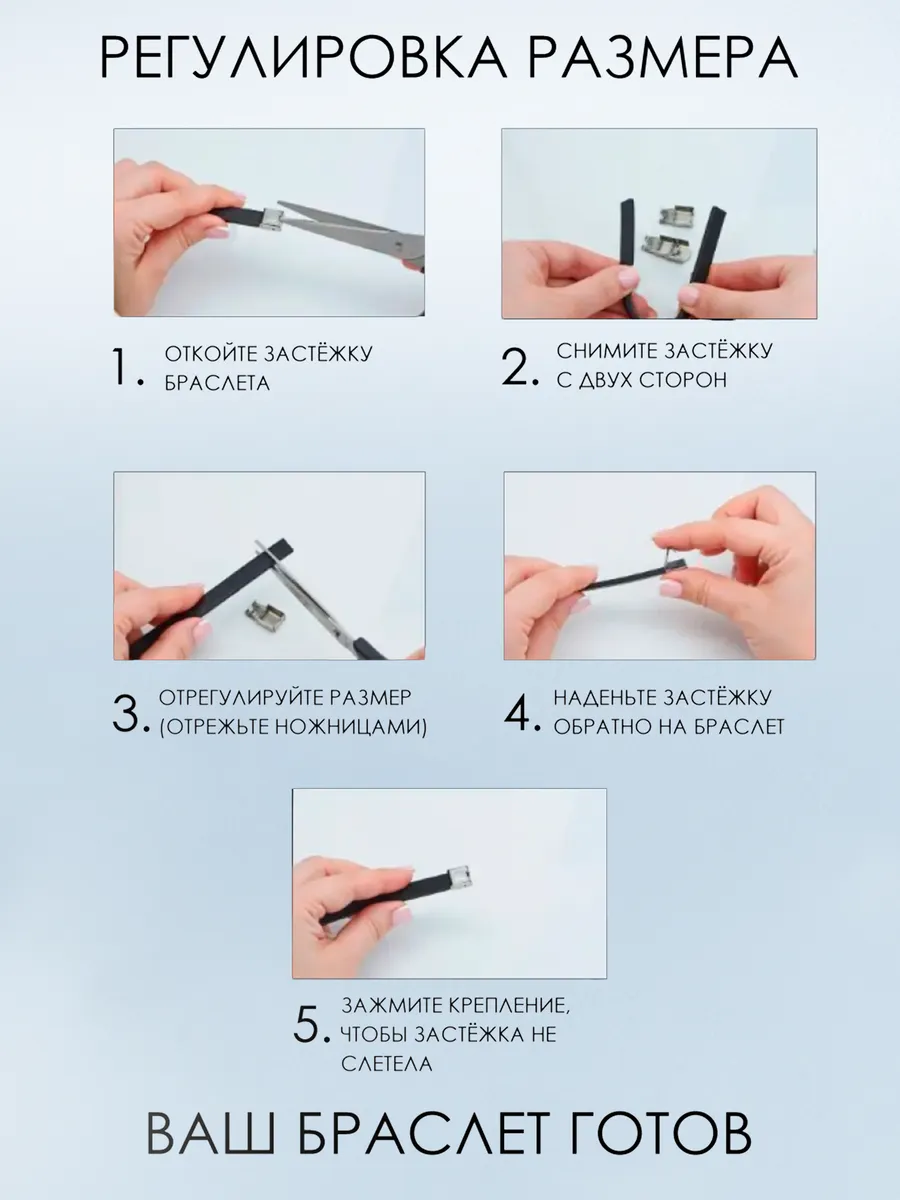 РЕГУЛИРОВКА РАЗМЕРА

1. ОТКОЙТЕ ЗАСТЁЖКУ БРАСЛЕТА

2. СНИМИТЕ ЗАСТЁЖКУ С ДВУХ СТОРОН

3. ОТРЕГУЛИРУЙТЕ РАЗМЕР (ОТРЕЖЬТЕ НОЖНИЦАМИ)

4. НАДЕНЬТЕ ЗАСТЁЖКУ ОБРАТНО НА БРАСЛЕТ

5. ЗАЖМИТЕ КРЕПЛЕНИЕ, ЧТОБЫ ЗАСТЁЖКА НЕ СЛЕТЕЛА

ВАШ БРАСЛЕТ ГОТОВ