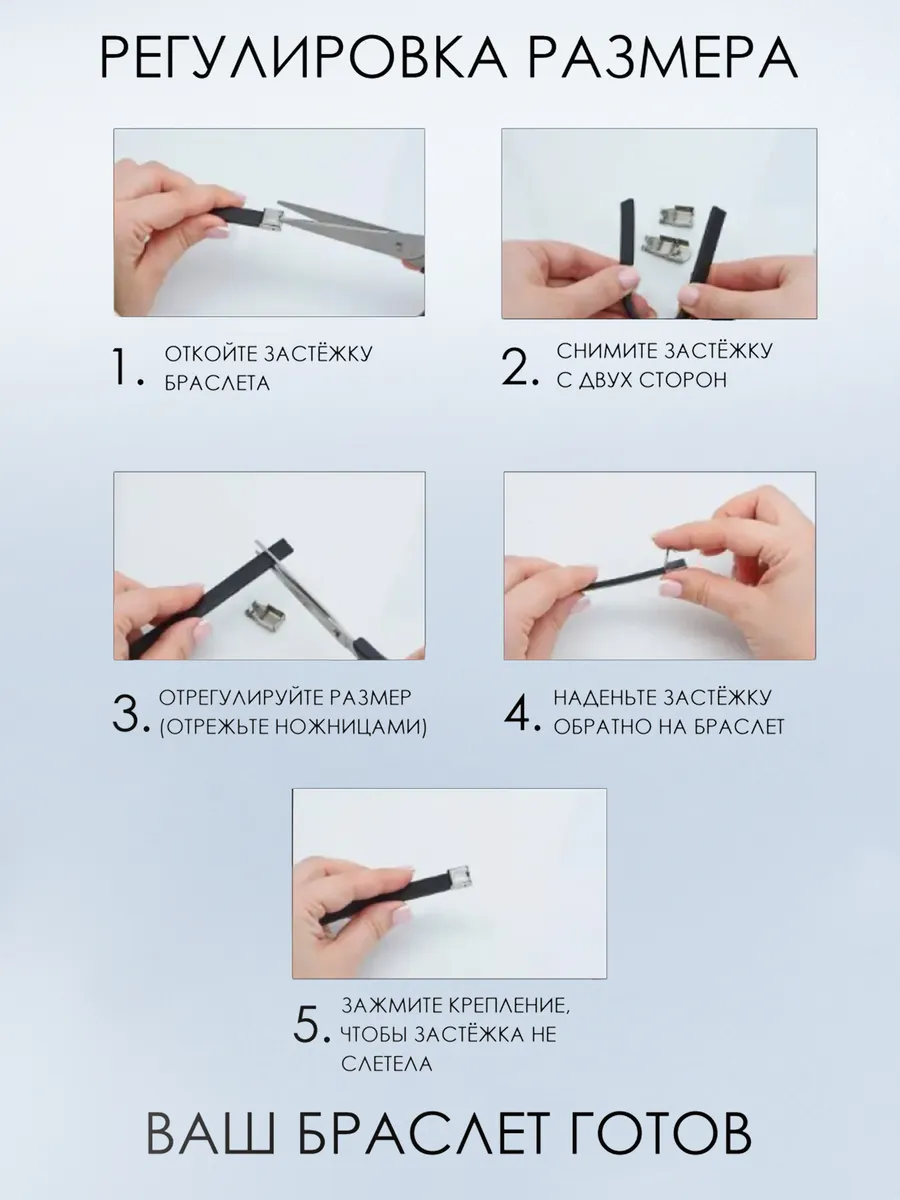 РЕГУЛИРОВКА РАЗМЕРА

1. ОТКОЙТЕ ЗАСТЁЖКУ БРАСЛЕТА

2. СНИМИТЕ ЗАСТЁЖКУ С ДВУХ СТОРОН

3. ОТРЕГУЛИРУЙТЕ РАЗМЕР (ОТРЕЖЬТЕ НОЖНИЦАМИ)

4. НАДЕНЬТЕ ЗАСТЁЖКУ ОБРАТНО НА БРАСЛЕТ

5. ЗАЖМИТЕ КРЕПЛЕНИЕ, ЧТОБЫ ЗАСТЁЖКА НЕ СЛЕТЕЛА

ВАШ БРАСЛЕТ ГОТОВ