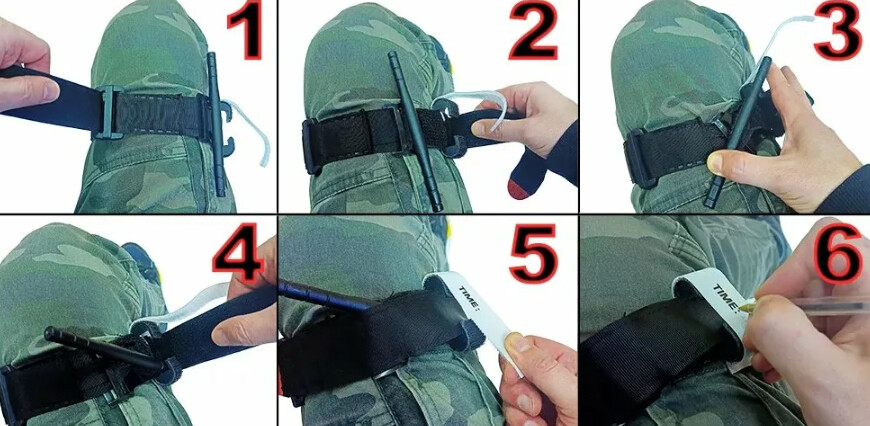 1

2

3

4

5

TIME:

6

TIME: